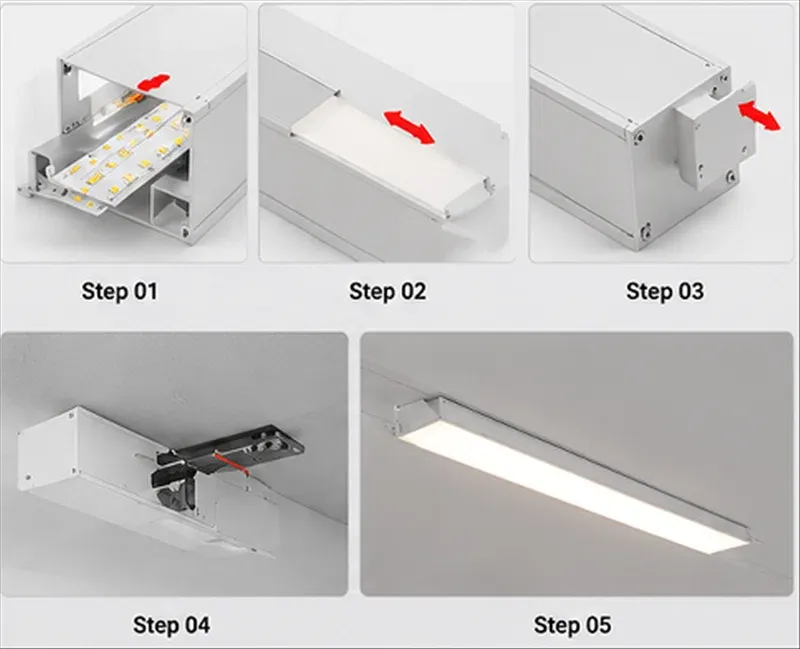 Step 01

Step 02

Step 03

Step 04

Step 05