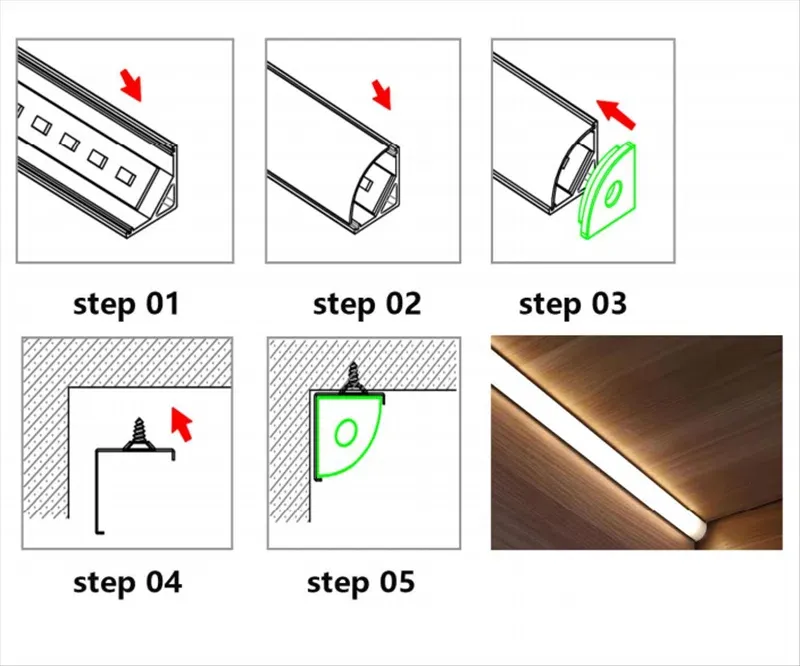 step 01

step 02

step 03

step 04

step 05