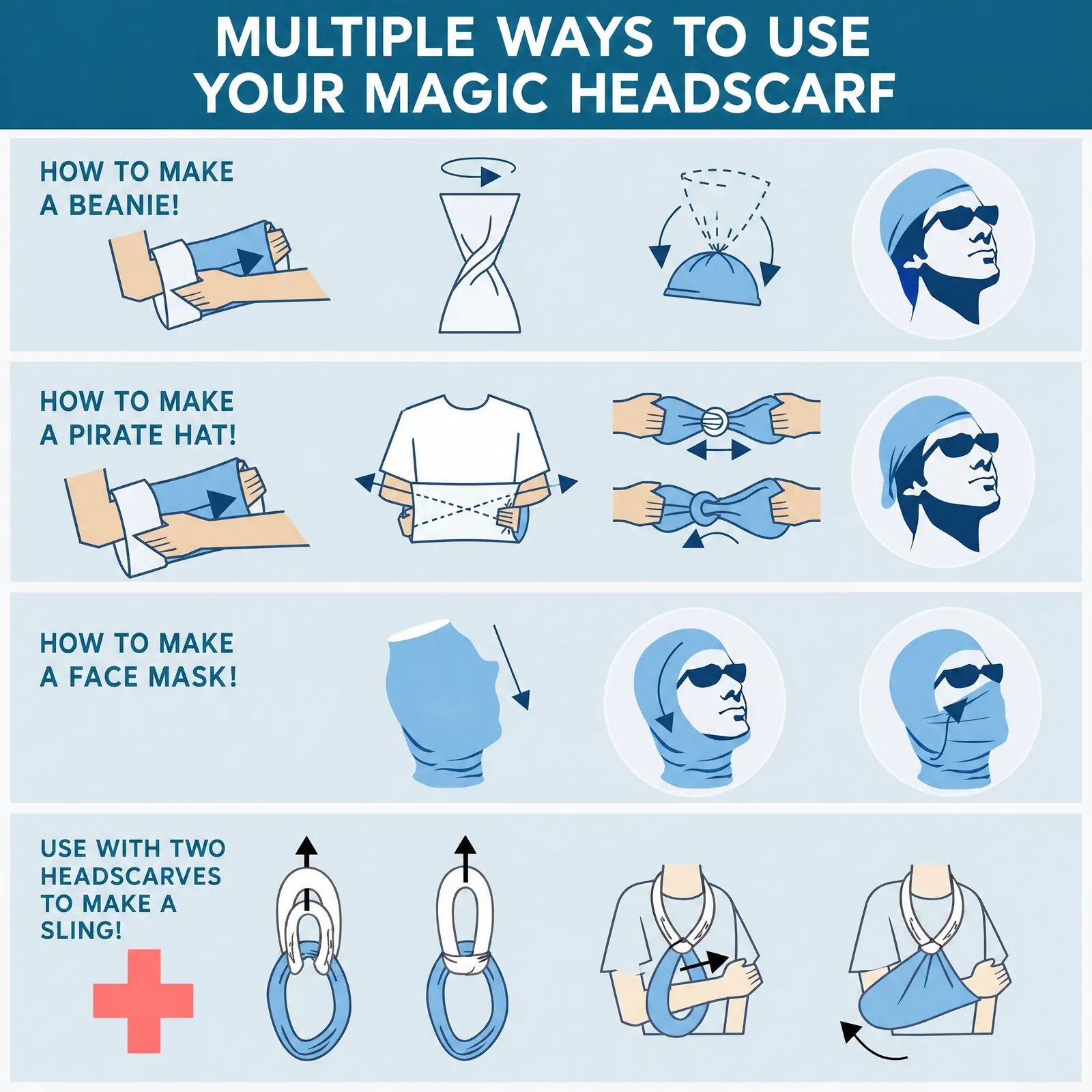 MULTIPLE WAYS TO USE YOUR MAGIC HEADSCARF

HOW TO MAKE A BEANIE!

HOW TO MAKE A PIRATE HAT!

HOW TO MAKE A FACE MASK!

USE WITH TWO HEADSCARVES TO MAKE A SLING!