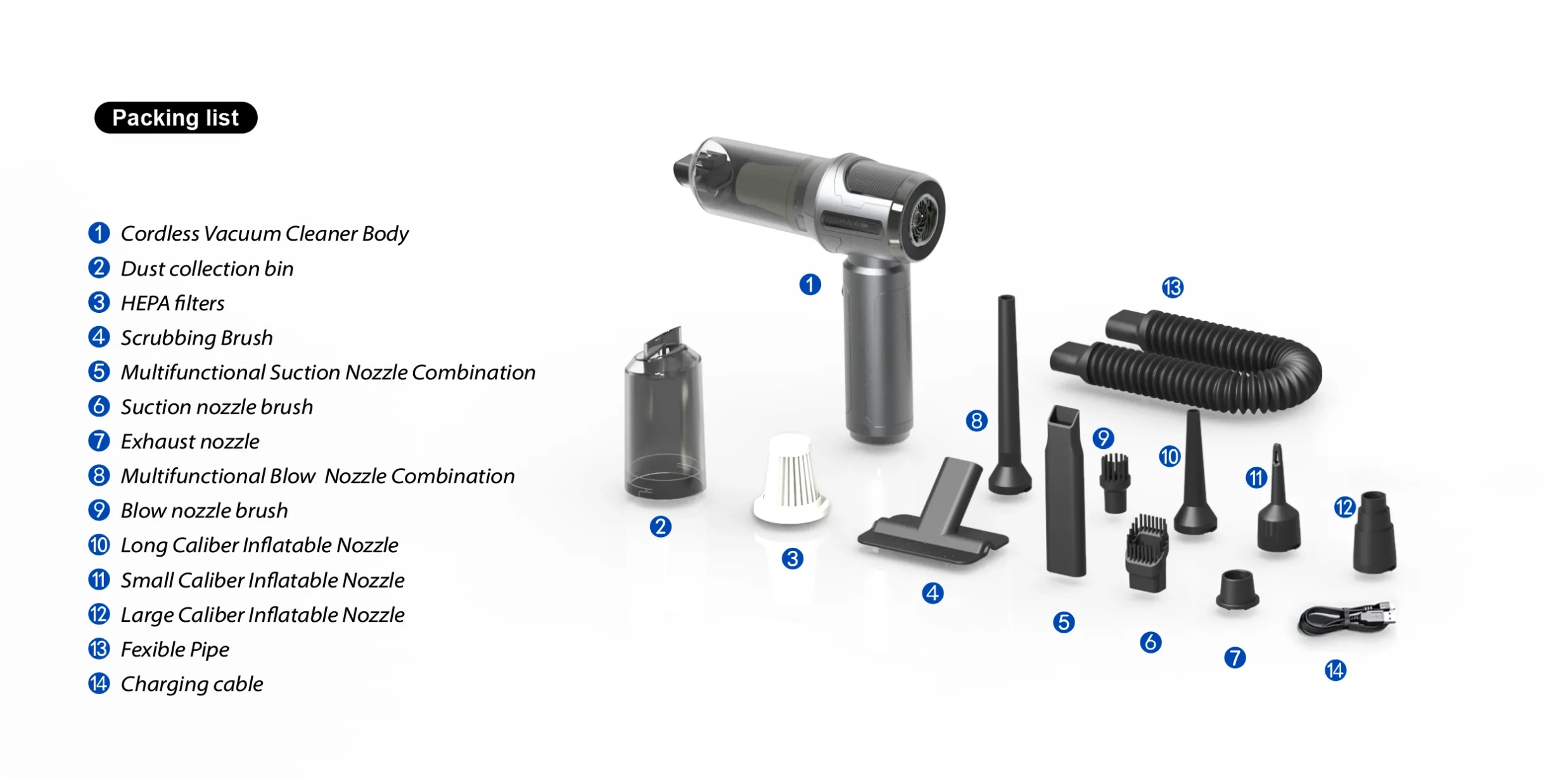 Packing list

1 Cordless Vacuum Cleaner Body
2 Dust collection bin
3 HEPA filters
4 Scrubbing Brush
5 Multifunctional Suction Nozzle Combination
6 Suction nozzle brush
7 Exhaust nozzle
8 Multifunctional Blow Nozzle Combination
9 Blow nozzle brush
10 Long Caliber Inflatable Nozzle
11 Small Caliber Inflatable Nozzle
12 Large Caliber Inflatable Nozzle
13 Fexible Pipe
14 Charging cable

1
13
8
9
10
11
12
2
3
4
5
6
7
14