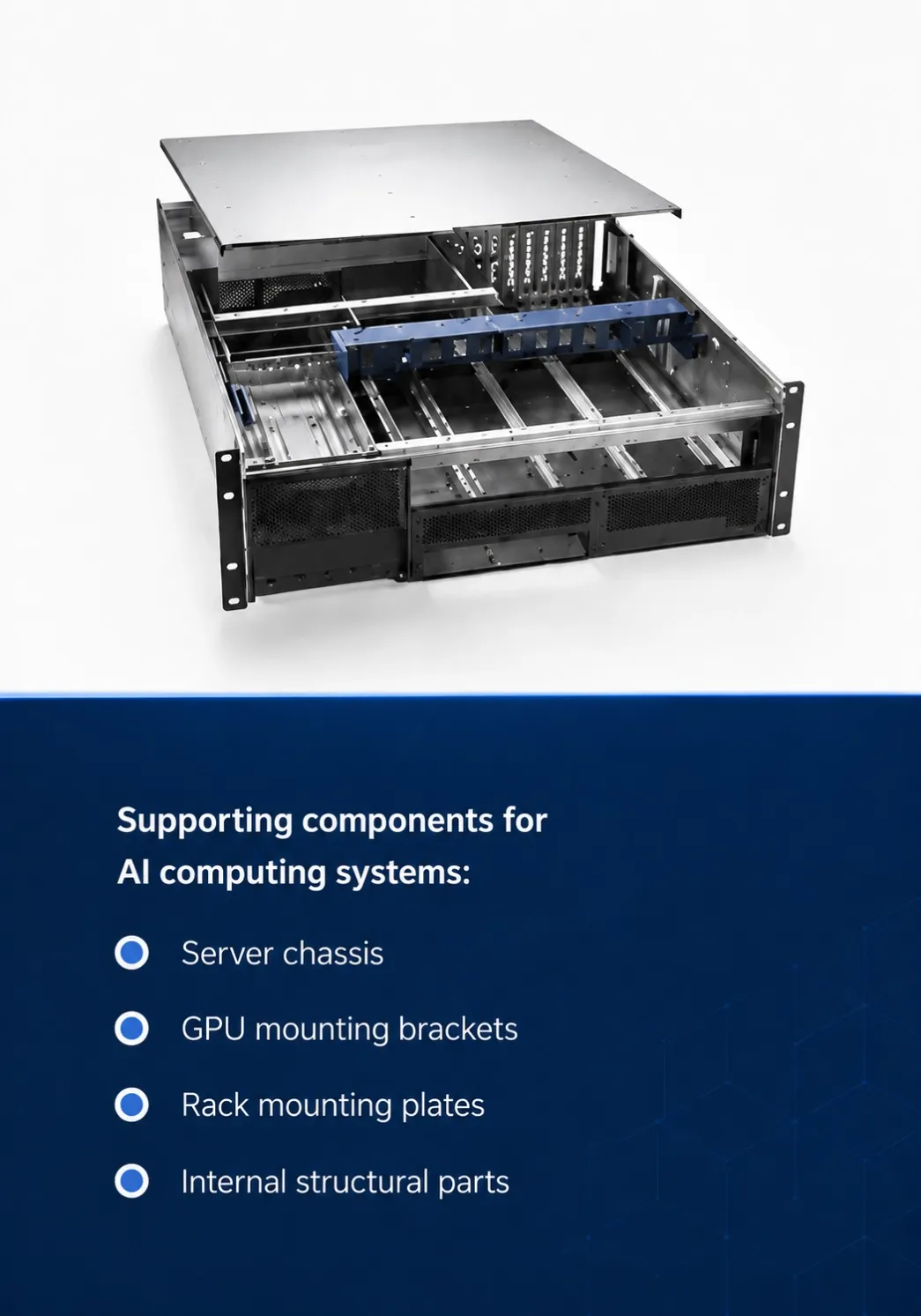 Supporting components for AI computing systems:

Server chassis

GPU mounting brackets

Rack mounting plates

Internal structural parts