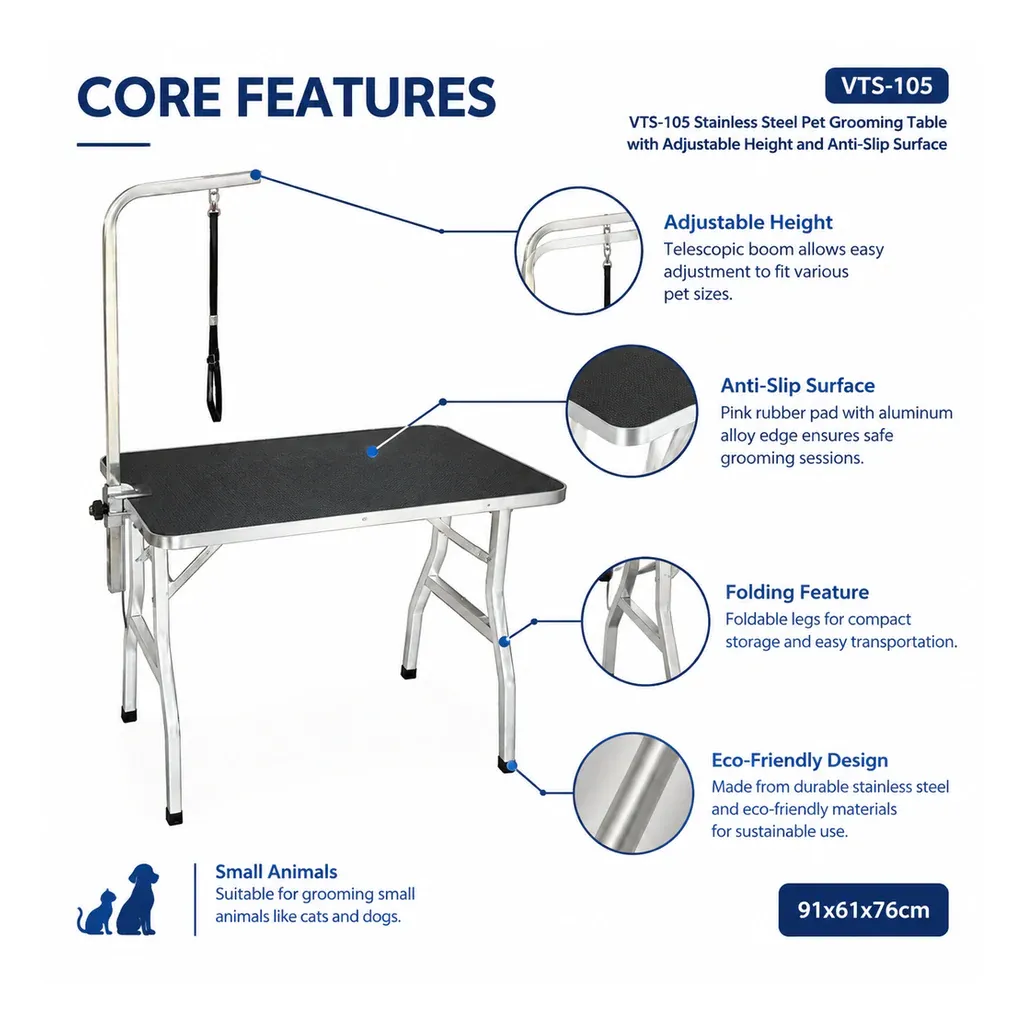 CORE FEATURES

VTS-105

VTS-105 Stainless Steel Pet Grooming Table with Adjustable Height and Anti-Slip Surface

Adjustable Height
Telescopic boom allows easy adjustment to fit various pet sizes.

Anti-Slip Surface
Pink rubber pad with aluminum alloy edge ensures safe grooming sessions.

Folding Feature
Foldable legs for compact storage and easy transportation.

Eco-Friendly Design
Made from durable stainless steel and eco-friendly materials for sustainable use.

Small Animals
Suitable for grooming small animals like cats and dogs.

91x61x76cm