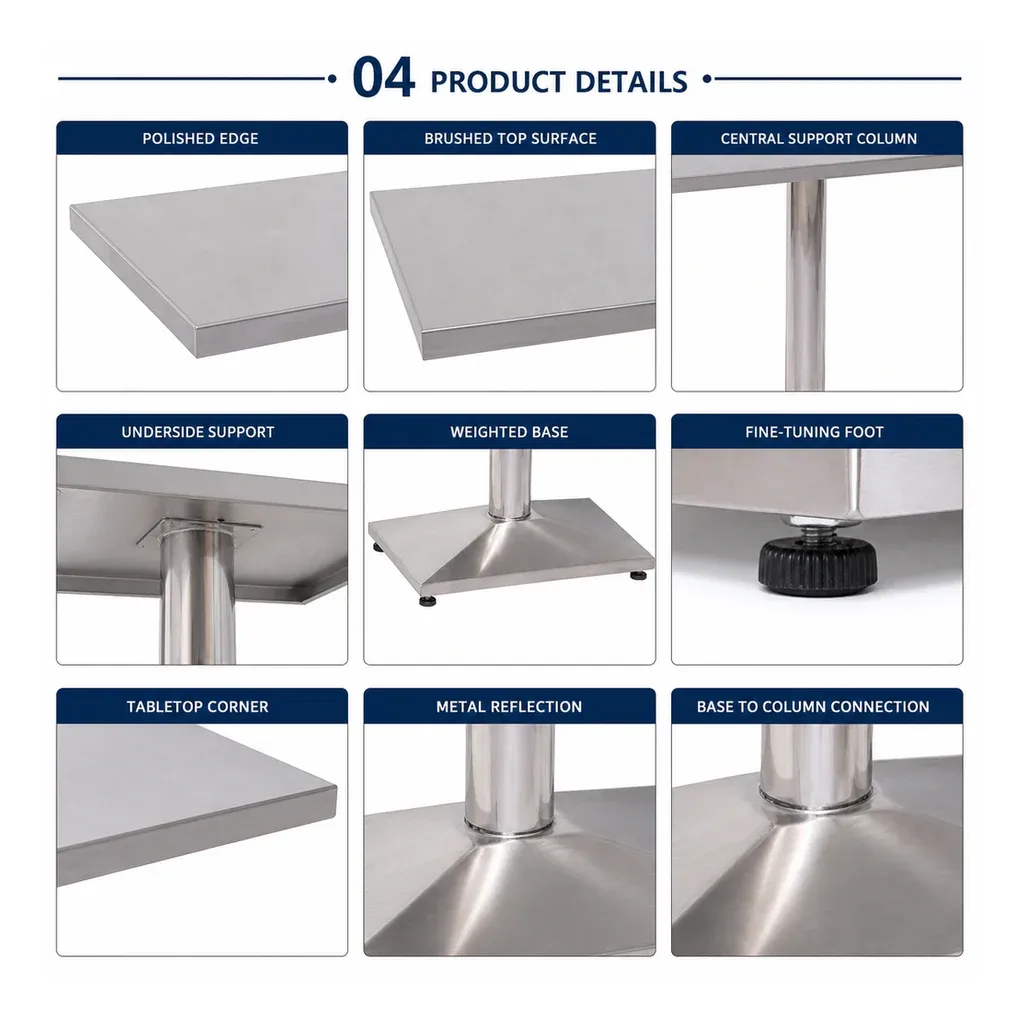 04 PRODUCT DETAILS

POLISHED EDGE

BRUSHED TOP SURFACE

CENTRAL SUPPORT COLUMN

UNDERSIDE SUPPORT

WEIGHTED BASE

FINE-TUNING FOOT

TABLETOP CORNER

METAL REFLECTION

BASE TO COLUMN CONNECTION