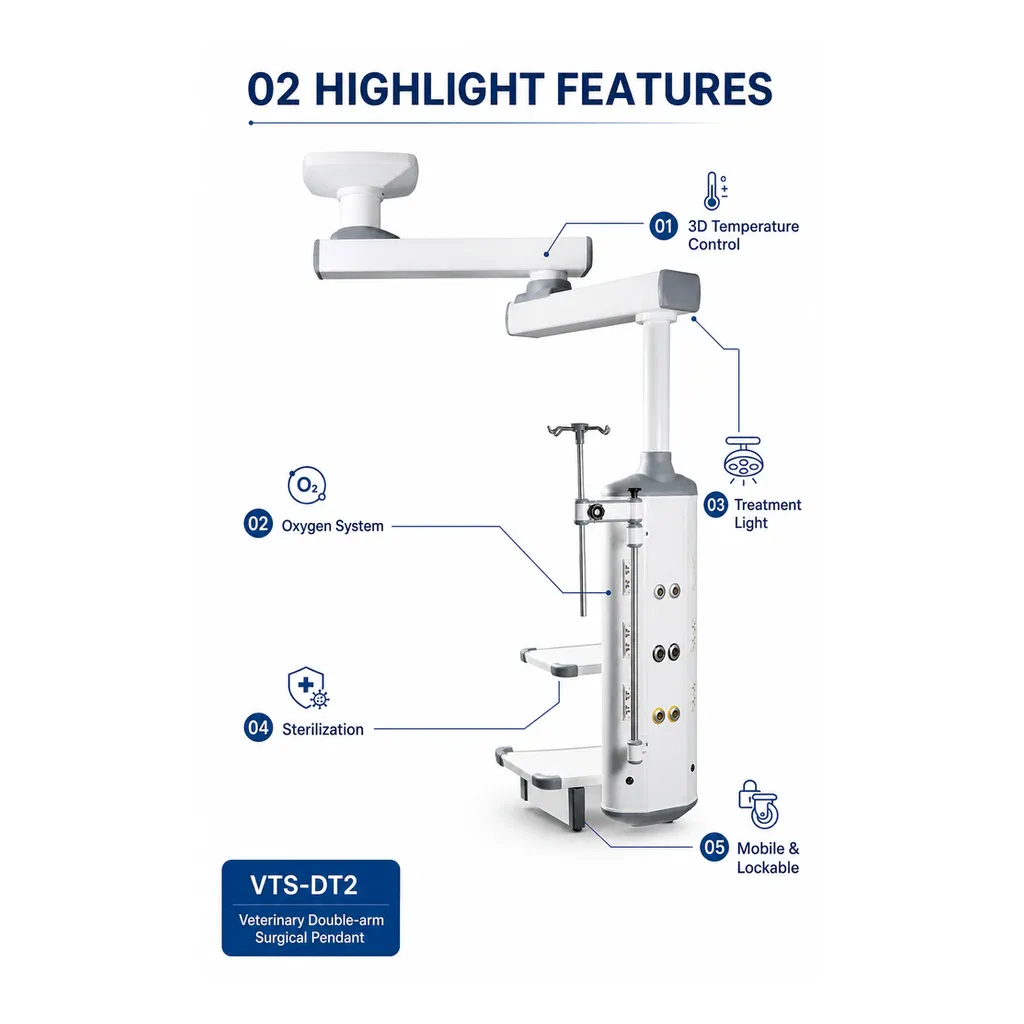 02 HIGHLIGHT FEATURES

01 3D Temperature Control

$O_2$

02 Oxygen System

03 Treatment Light

04 Sterilization

05 Mobile & Lockable

VTS-DT2

Veterinary Double-arm Surgical Pendant