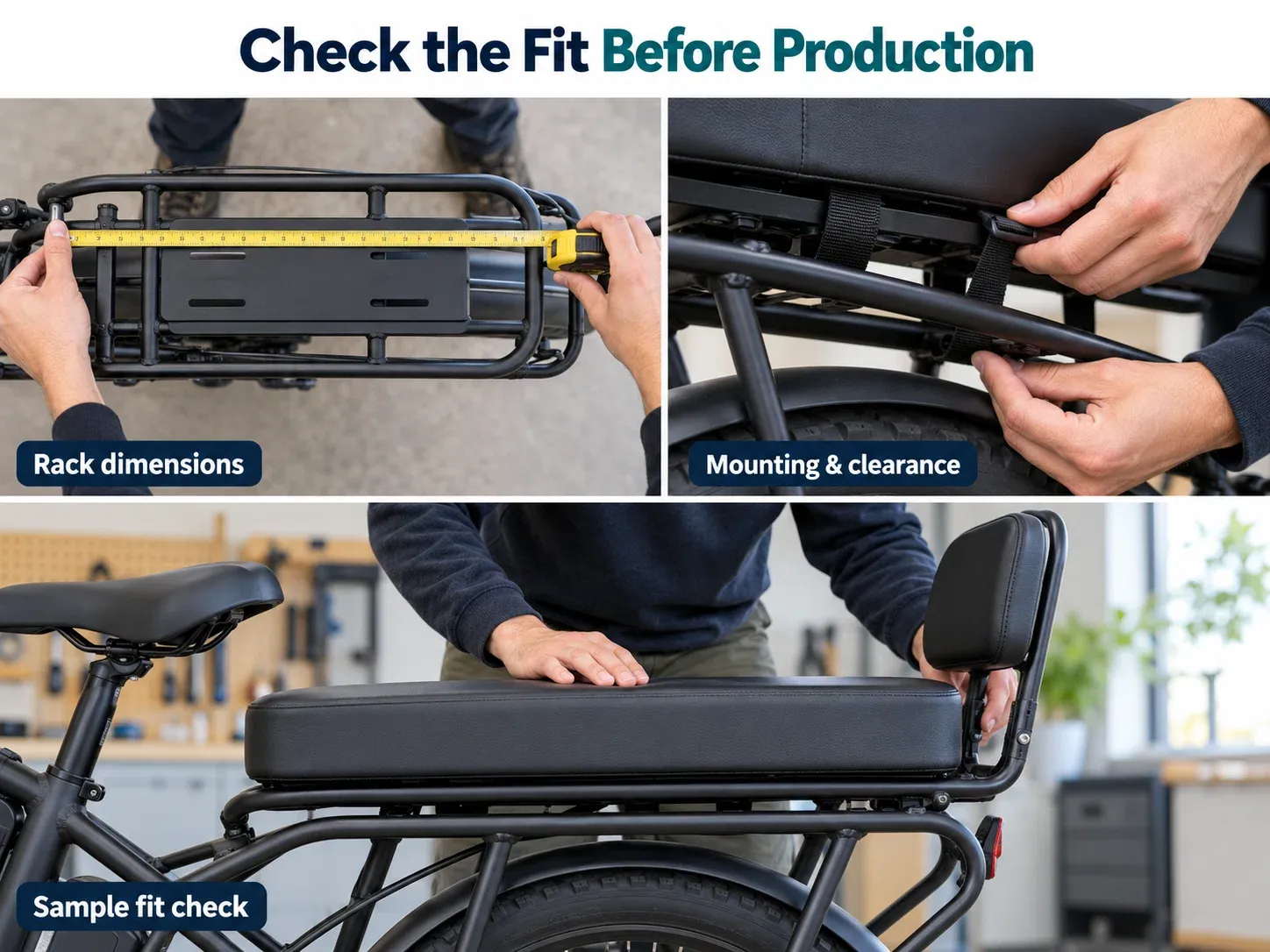 Check the Fit Before Production

Rack dimensions

Mounting & clearance

Sample fit check